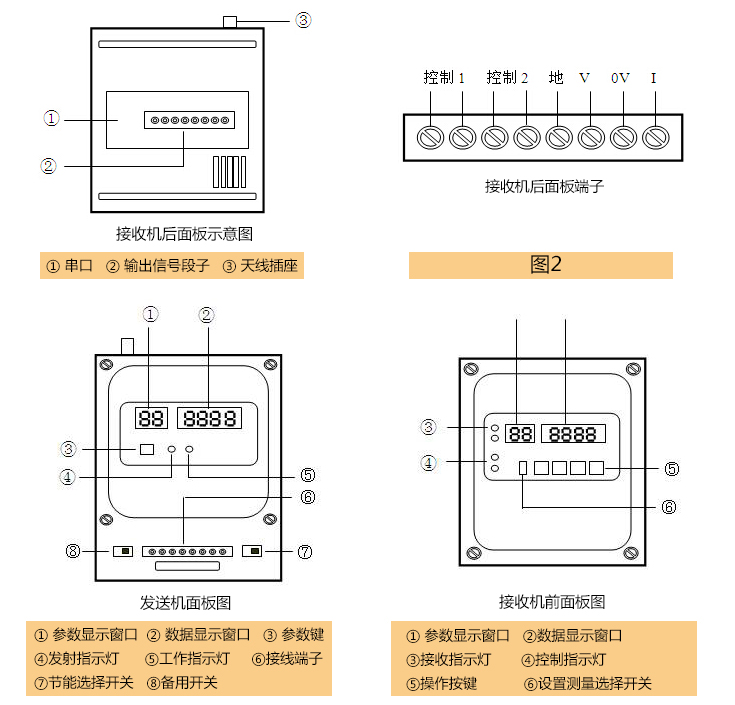 ③

①

②

接收机后面板示意图

① 串口 ② 输出信号段子 ③ 天线插座

控制 1 控制 2 地 V 0V I

接收机后面板端子

图2

① ②

88 8888

③

④ ⑤

⑥

⑧ ⑦

发送机面板图

① 参数显示窗口 ② 数据显示窗口 ③ 参数键
④发射指示灯 ⑤工作指示灯 ⑥接线端子
⑦节能选择开关 ⑧备用开关

③ 88 8888

④

⑤

⑥

接收机前面板图

① 参数显示窗口 ②数据显示窗口
③接收指示灯 ④控制指示灯
⑤操作按键 ⑥设置测量选择开关